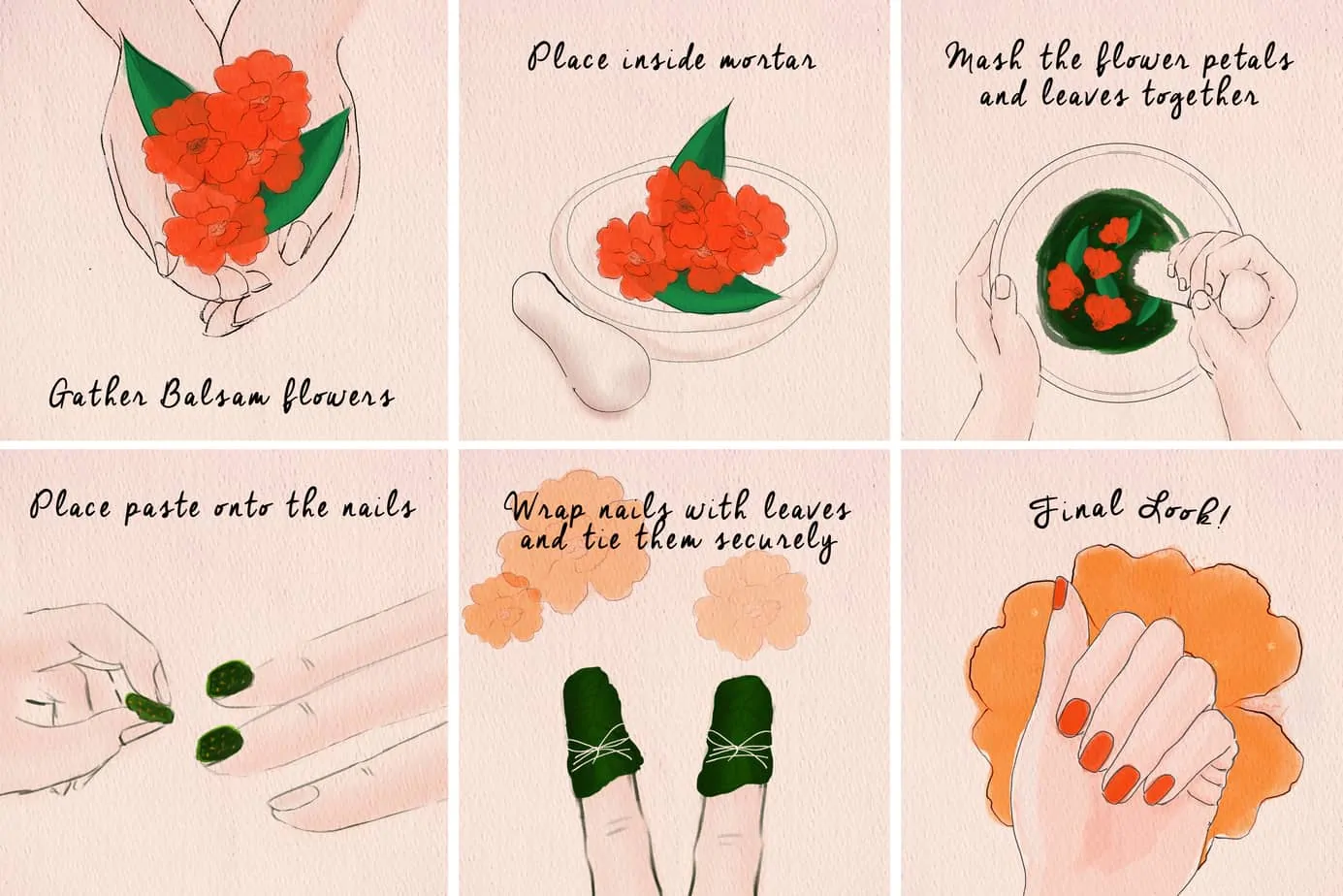 Gather Balsam flowers

Place inside mortar

Mash the flower petals and leaves together

Place paste onto the nails

Wrap nails with leaves and tie them securely

Final Look!